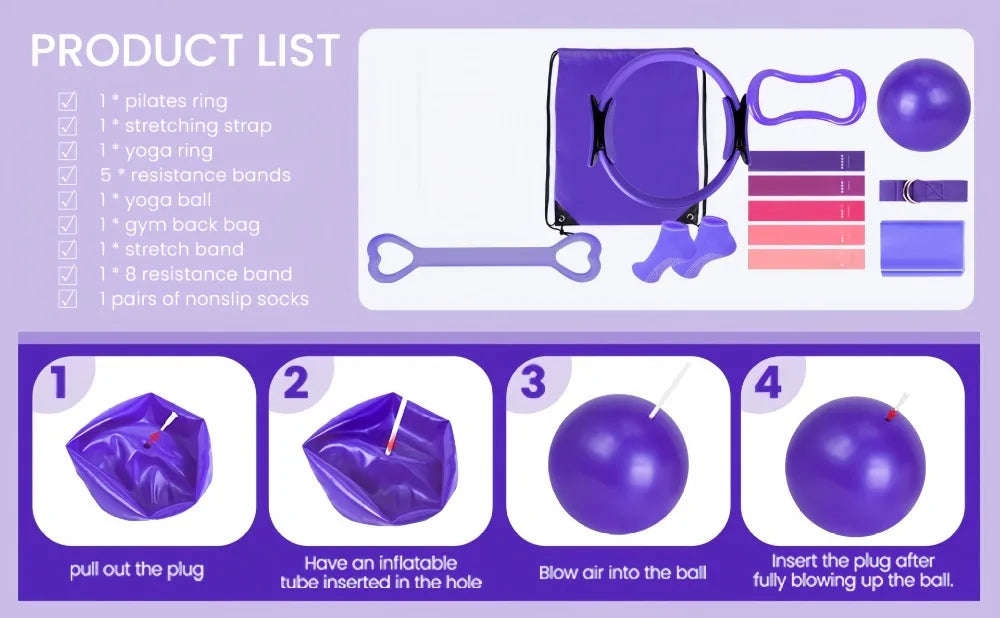 PRODUCT LIST

☑ 1 * pilates ring
☑ 1 * stretching strap
☑ 1 * yoga ring
☑ 5 * resistance bands
☑ 1 * yoga ball
☑ 1 * gym back bag
☑ 1 * stretch band
☑ 1 * 8 resistance band
☑ 1 pairs of nonslip socks

1
pull out the plug

2
Have an inflatable tube inserted in the hole

3
Blow air into the ball

4
Insert the plug after fully blowing up the ball.